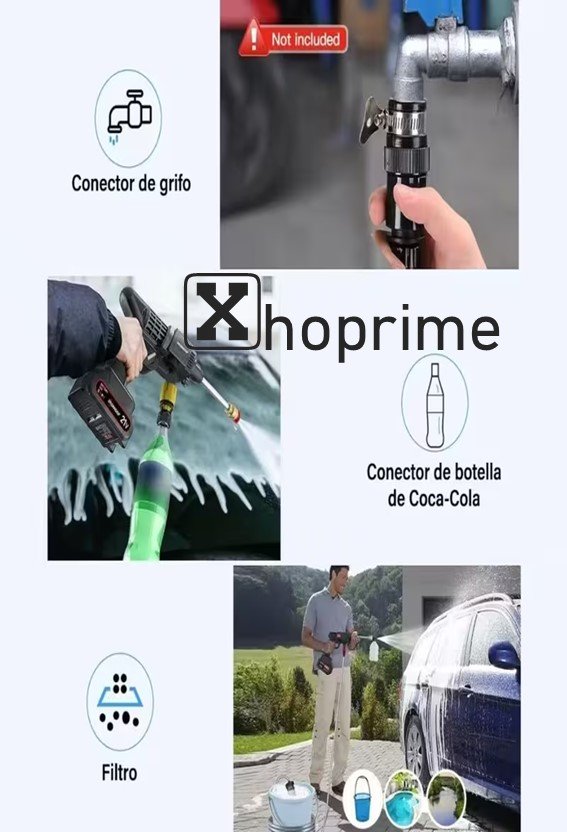 Not included

Conector de grifo

Xhoprime

21V

Conector de botella de Coca-Cola

Filtro